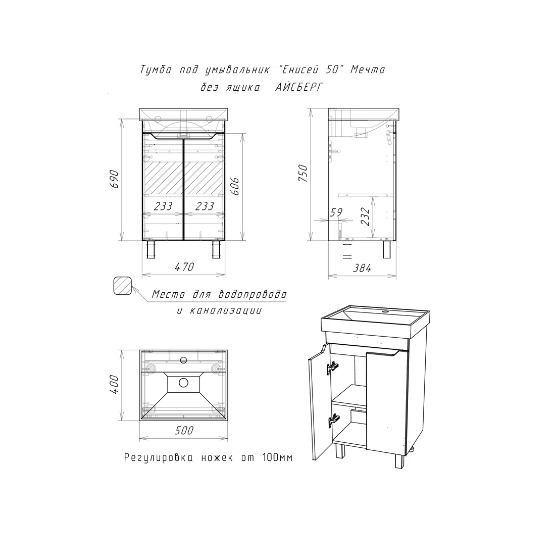 Тумба под умывальник "Енисей 50" Мечта
без ящика АЙСБЕРГ

690
233
233
606
470

750
59
232
384

Места для водопровода и канализации

400
500

Регулировка ножек от 100мм