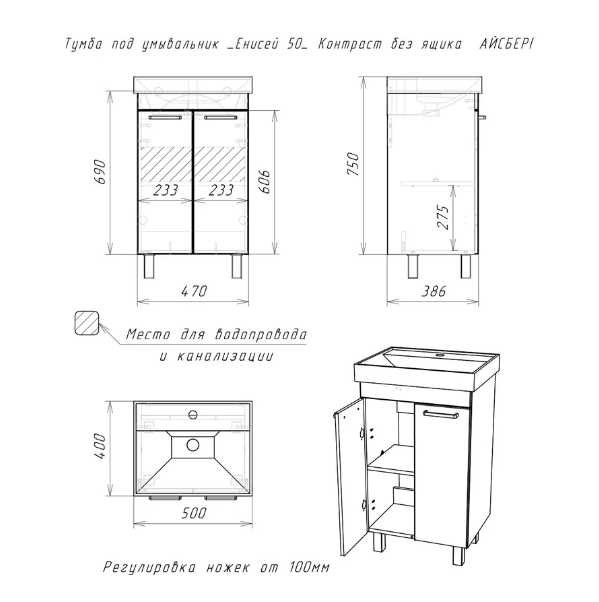 Тумба под умывальник _Енисей 50_ Контраст без ящика АЙСБЕРГ

690

233 233

606

470

750

275

386

Место для водопровода и канализации

400

500

Регулировка ножек от 100мм