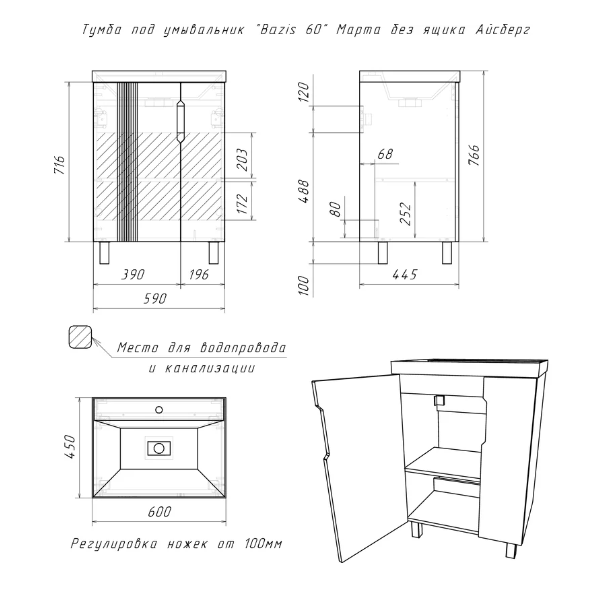 Тумба под умывальник "Bazis 60" Марта без ящика Айсберг

716

203

172

390

196

590

120

488

68

80

252

766

100

445

Места для водопровода и канализации

450

600

Регулировка ножек от 100мм